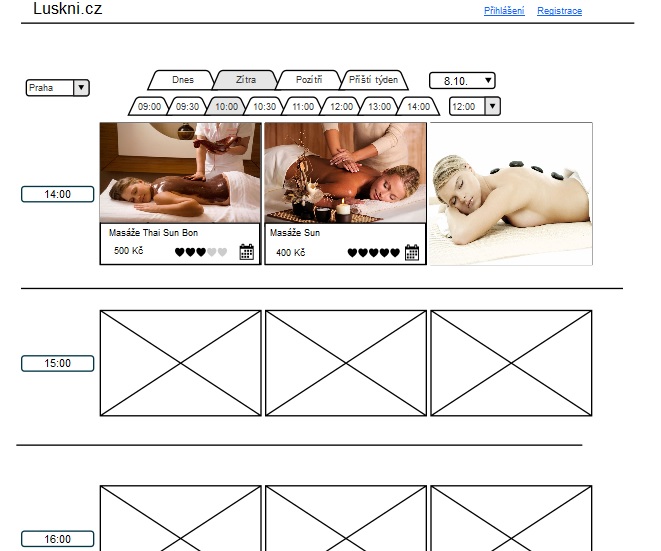 Luskni.cz

Přihlášení Registrace

Praha

Dnes Zítra Pozítří Příští týden

8.10.

09:00 09:30 10:00 10:30 11:00 12:00 13:00 14:00

12:00

14:00

Masáže Thai Sun Bon
500 Kč

Masáže Sun
400 Kč

15:00

16:00