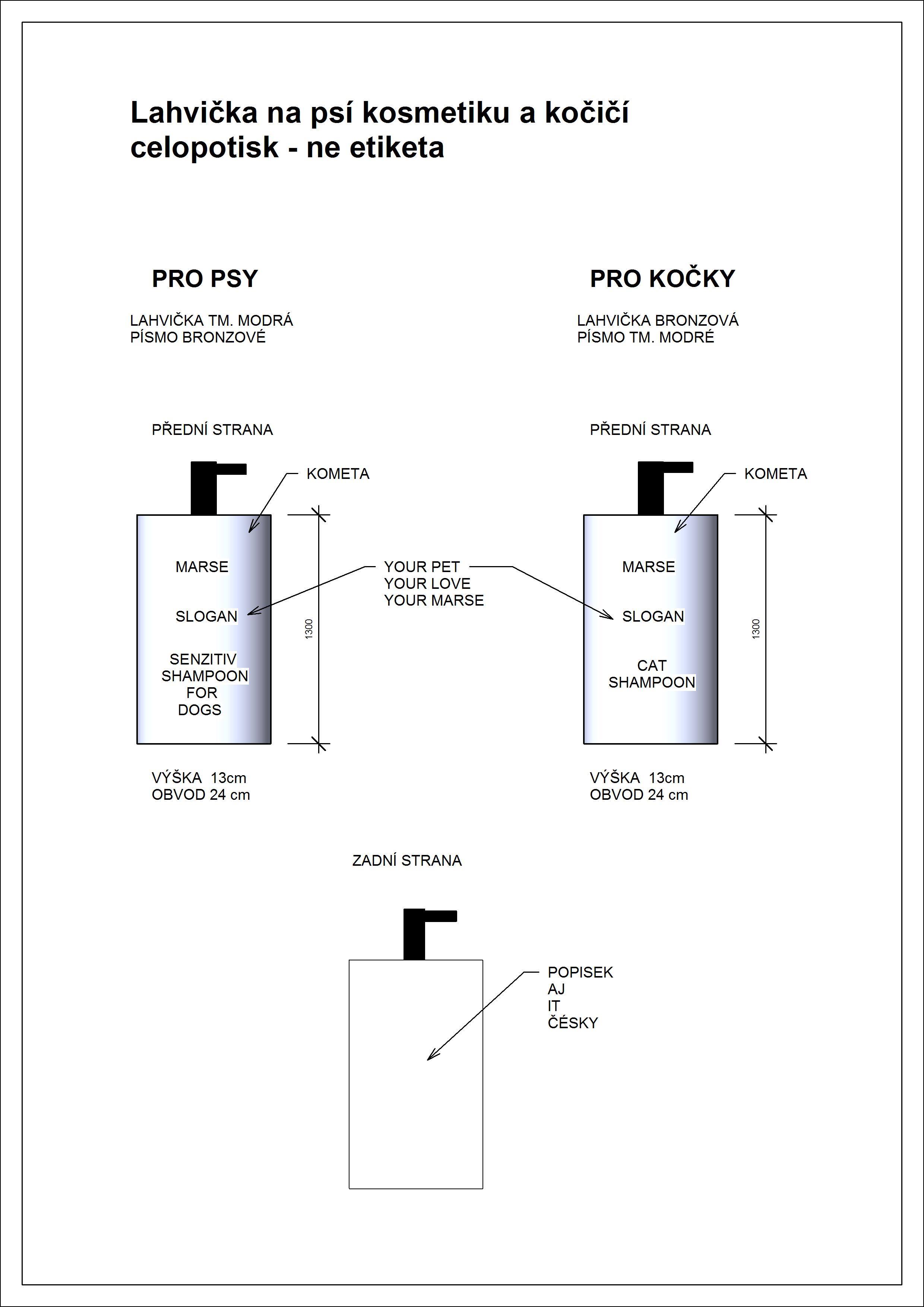 Lahvička na psí kosmetiku a kočičí celopotisk - ne etiketa

PRO PSY

LAHVIČKA TM. MODRÁ
PÍSMO BRONZOVÉ

PŘEDNÍ STRANA

KOMETA

MARSE

SLOGAN

SENZITIV
SHAMPOON
FOR
DOGS

1300

VÝŠKA 13cm
OBVOD 24 cm

YOUR PET
YOUR LOVE
YOUR MARSE

PRO KOČKY

LAHVIČKA BRONZOVÁ
PÍSMO TM. MODRÉ

PŘEDNÍ STRANA

KOMETA

MARSE

SLOGAN

CAT
SHAMPOON

1300

VÝŠKA 13cm
OBVOD 24 cm

ZADNÍ STRANA

POPISEK
AJ
IT
ČESKY